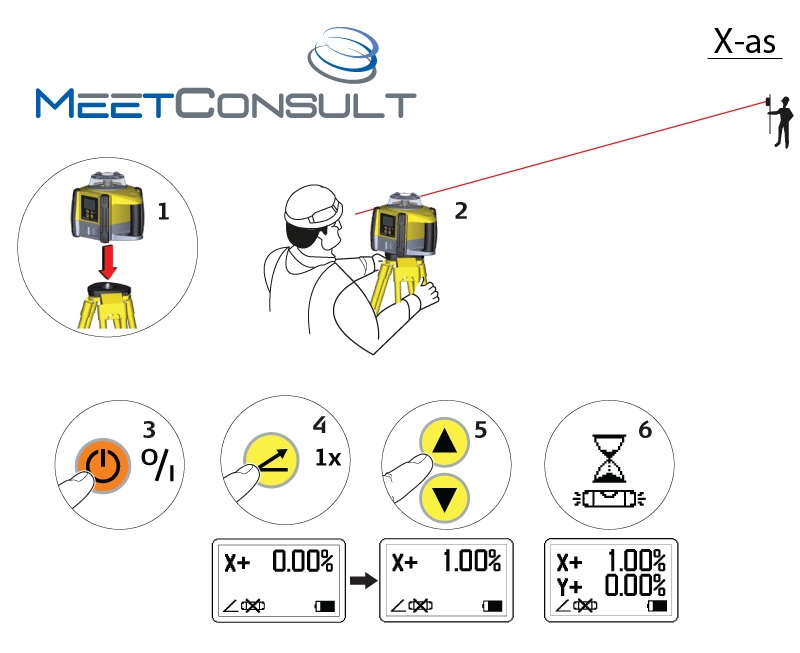 MEETCONSULT

X-as

1

2

3
O/I

4
1x

5

6

X+ 0.00%

X+ 1.00%

X+ 1.00%
Y+ 0.00%